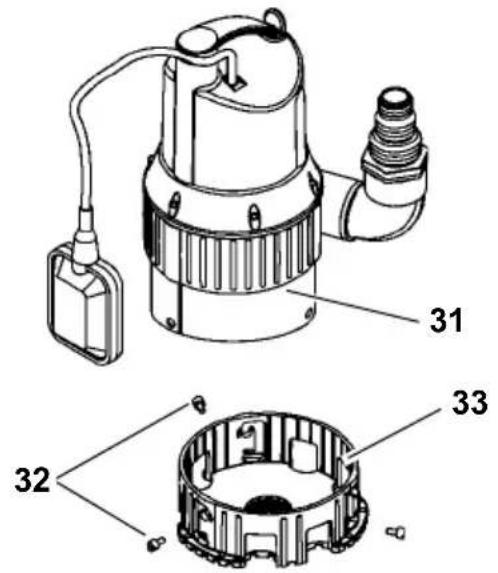 31

33

32