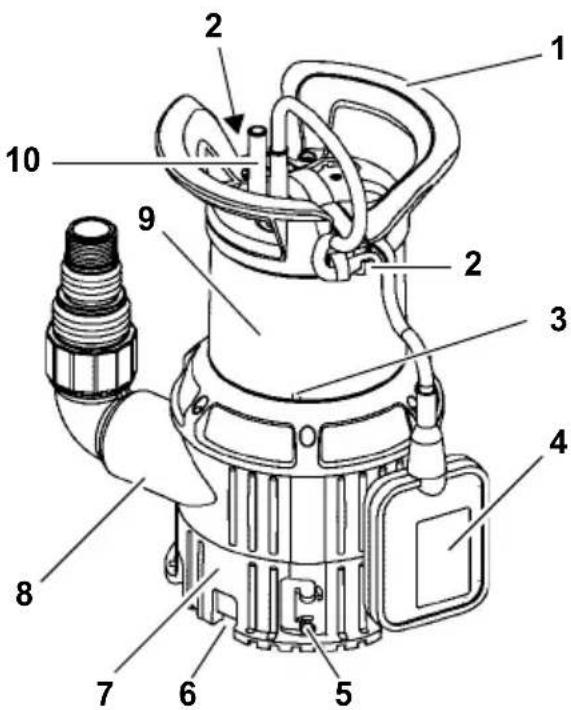 2
1
10
9
2
3
4
8
7
6
5