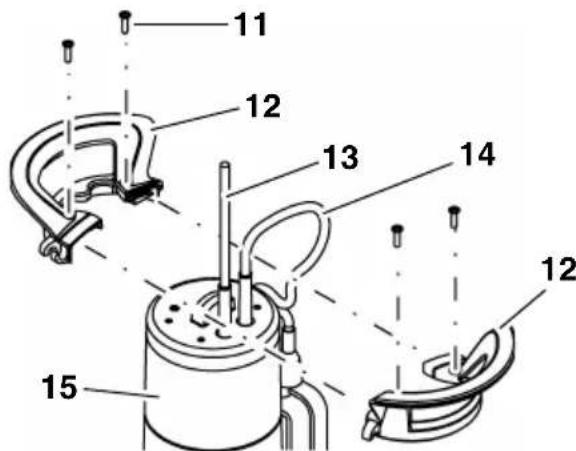 11
12
13
14
12
15