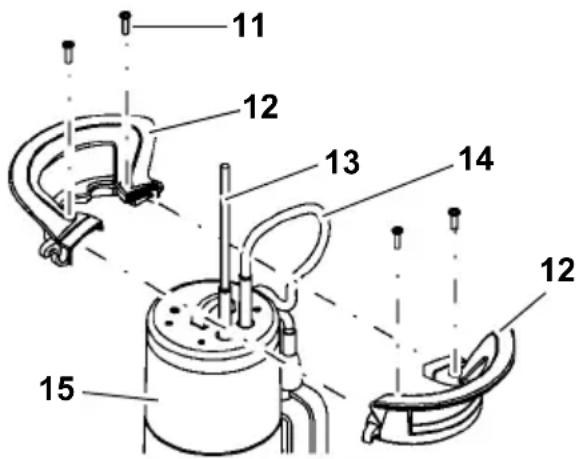 11
12
13
14
12
15