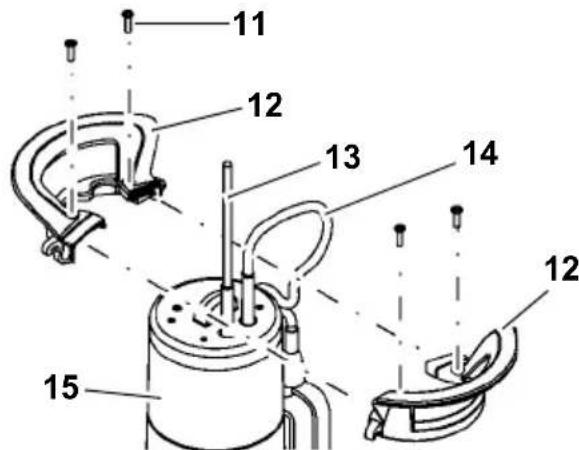 11
12
13
14
12
15