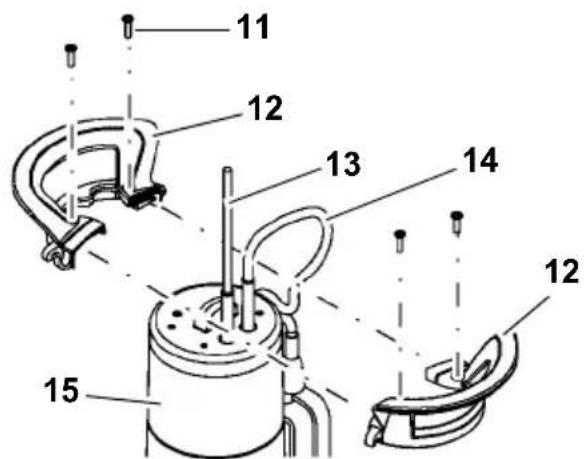 11
12
13
14
12
15