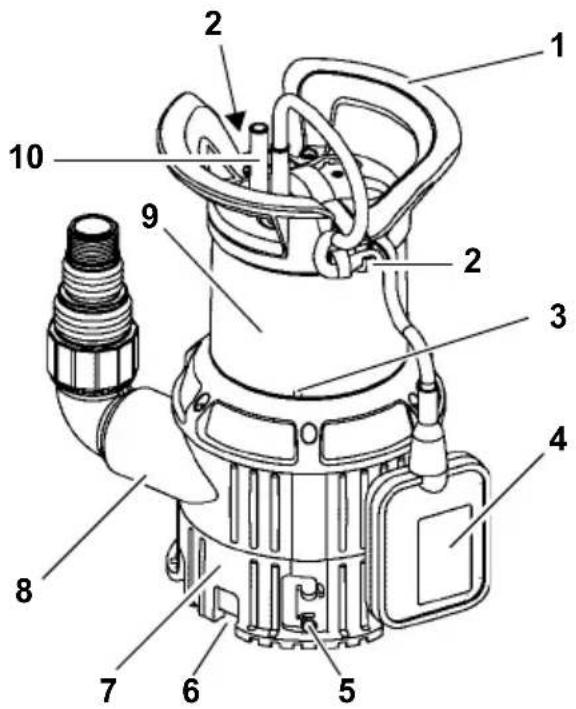 2
1
10
9
2
3
4
8
7
6
5