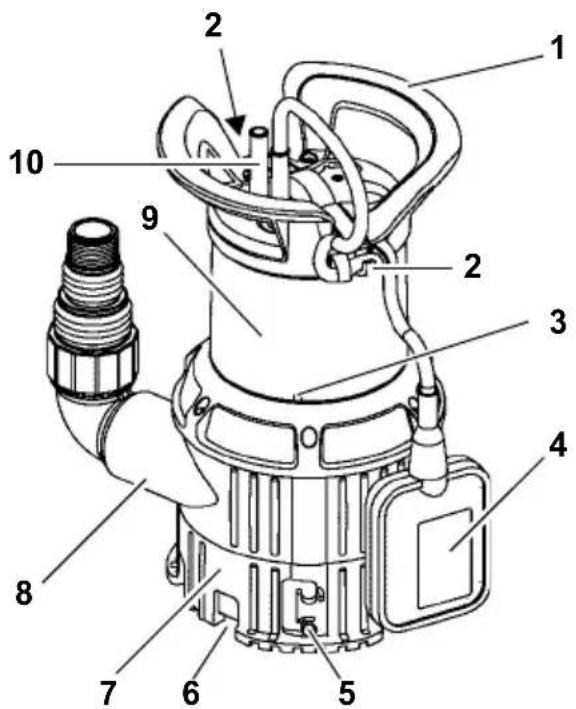 2
1
10
9
2
3
4
8
7
6
5