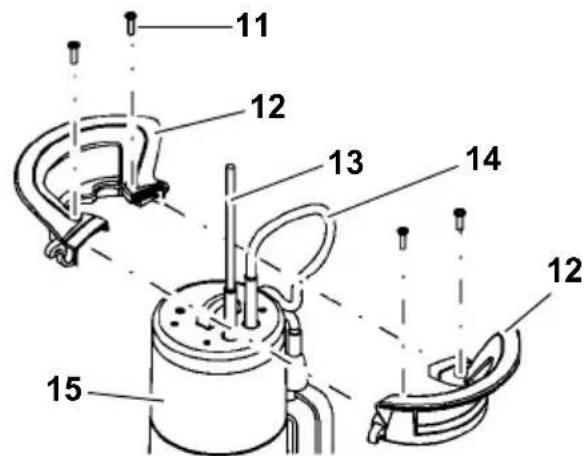 11
12
13
14
12
15