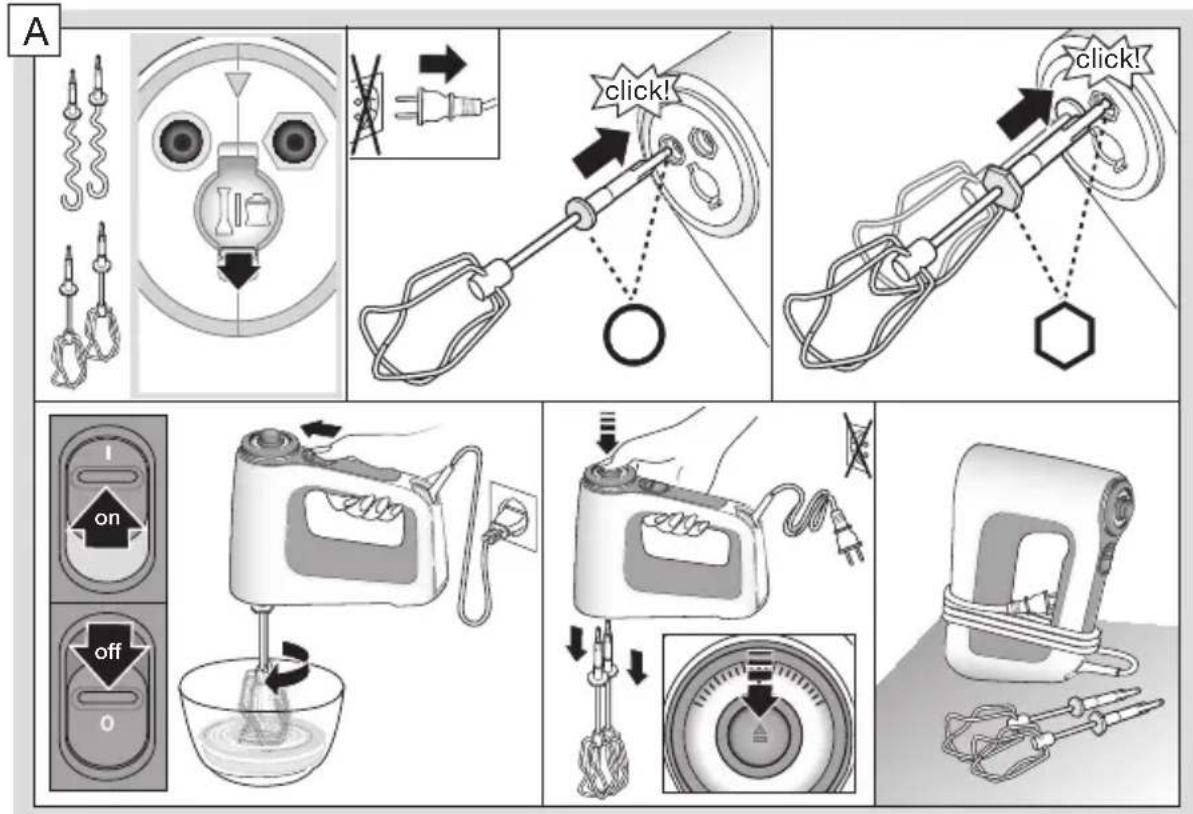 A

click!

click!

I

on

off

0