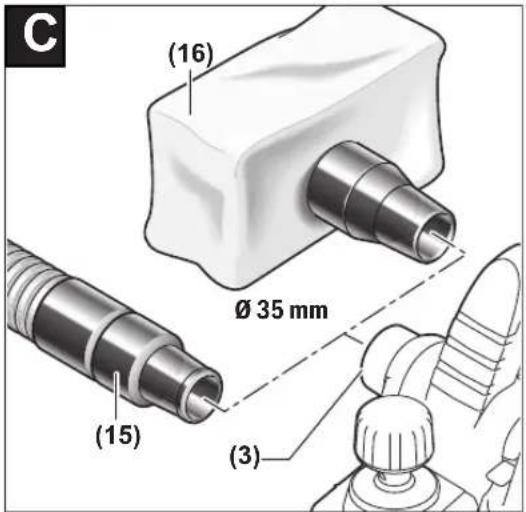 C

(16)

Ø 35 mm

(15)

(3)