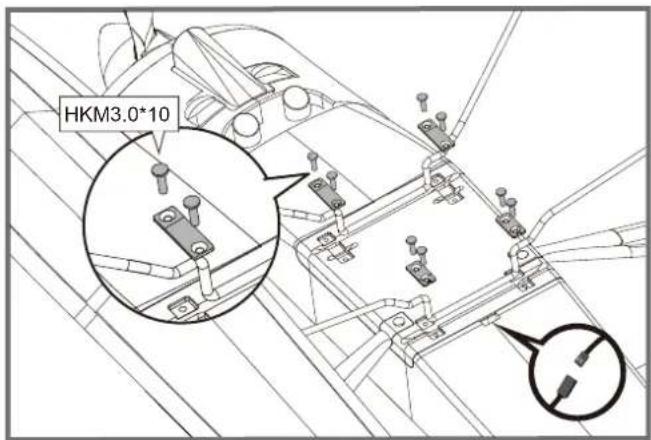 HKM3.0*10