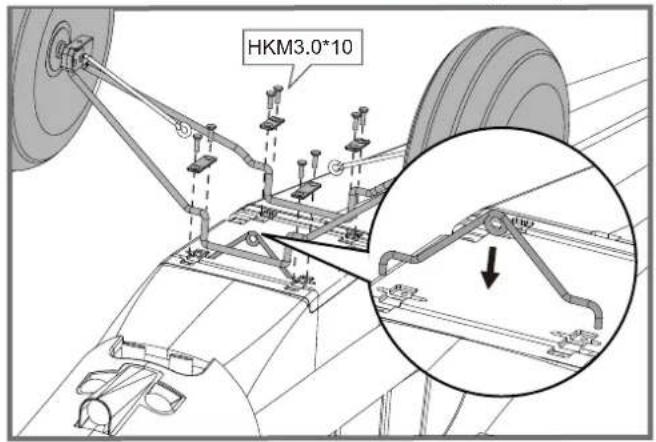 HKM3.0*10