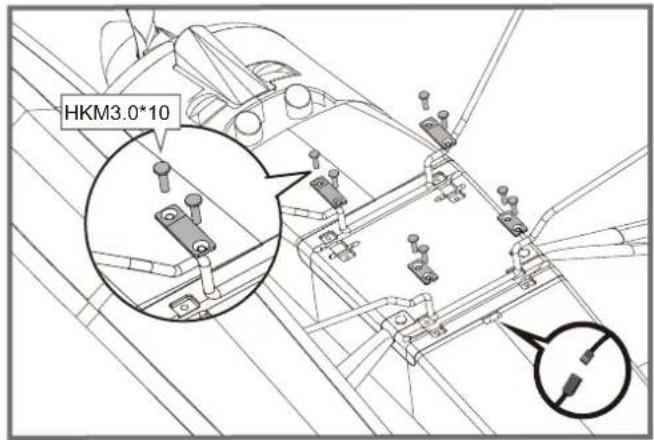 HKM3.0*10