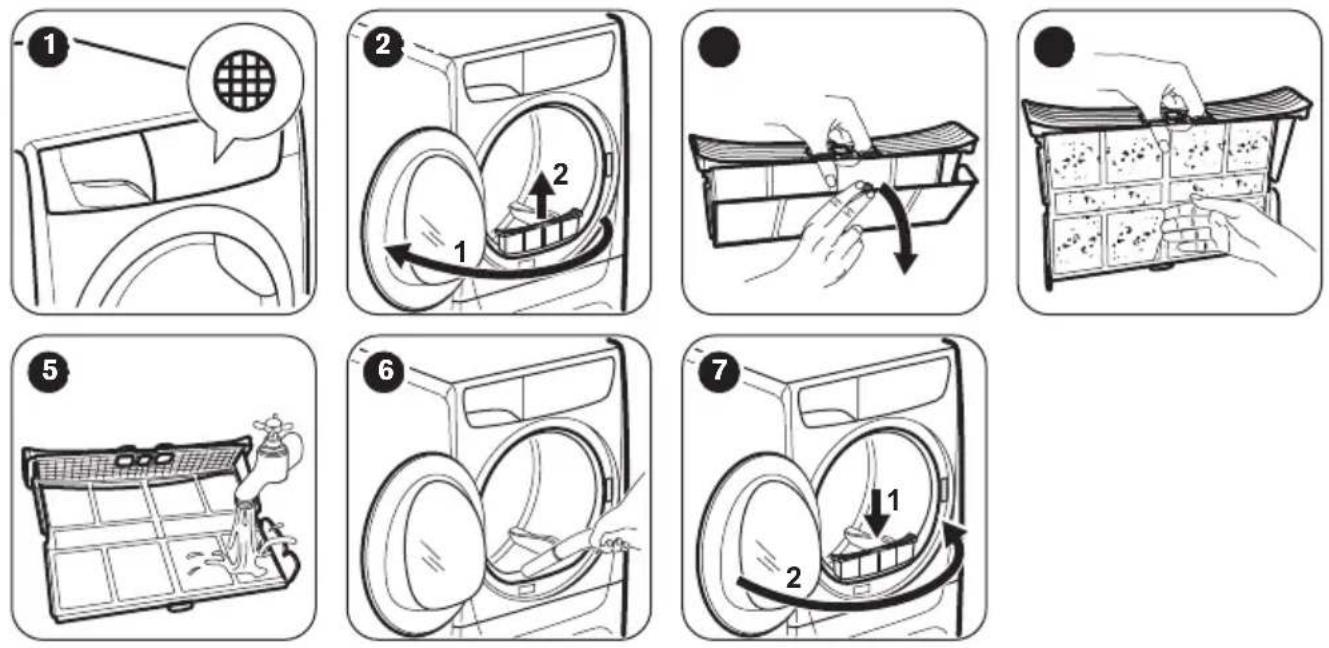 1

2

2

1

5

6

7

1

2