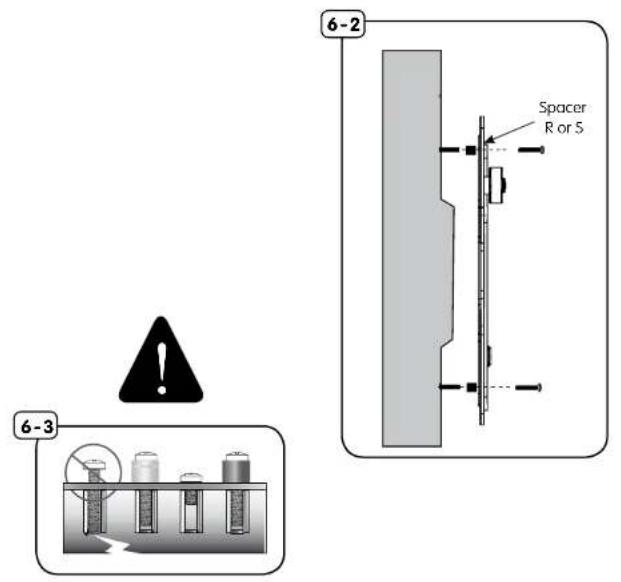 6-2

Spacer
R or S

6-3