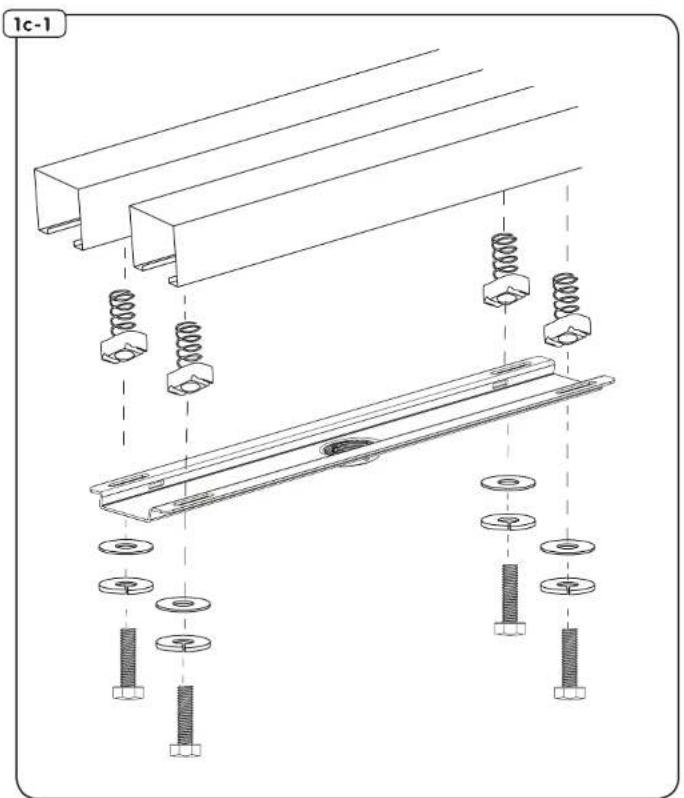 1c-1