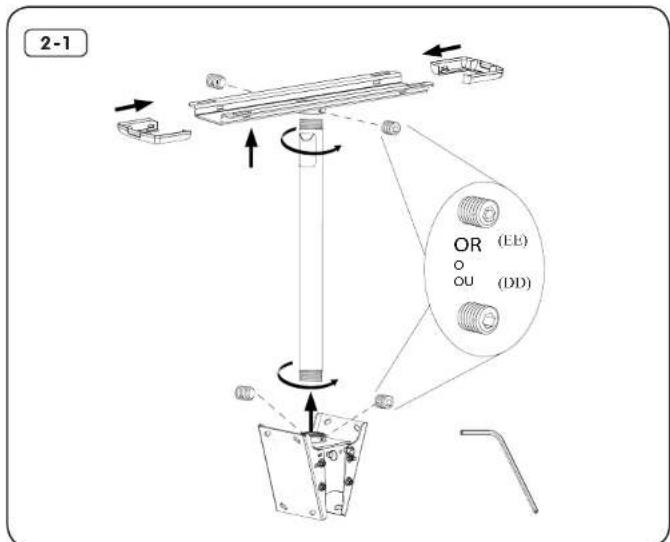 2-1

(EE)
OR
O
OU
(DD)