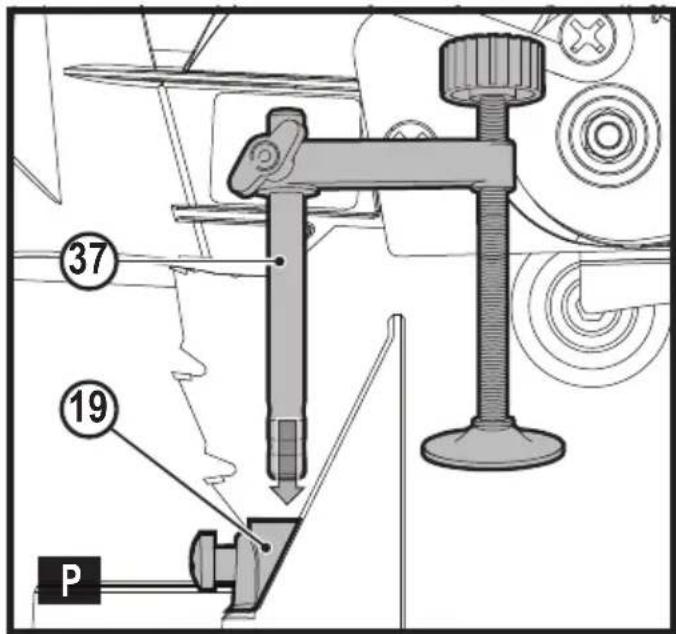 37

19

P