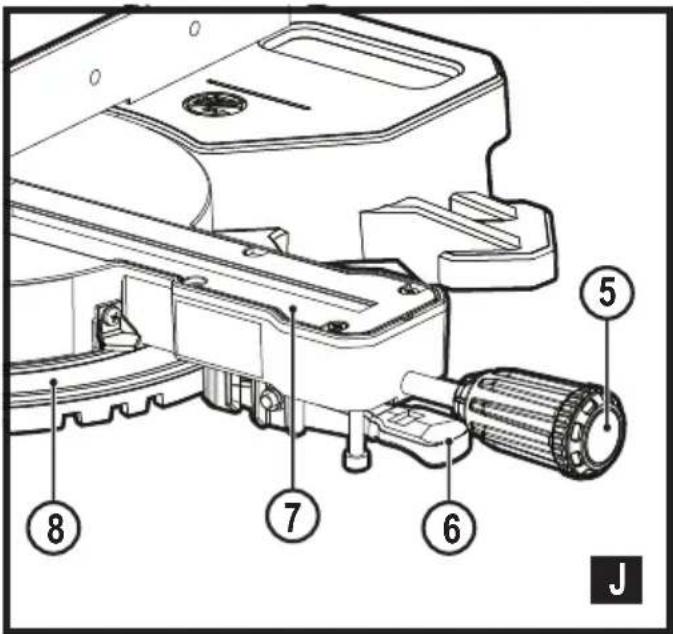 5
8
7
6
J