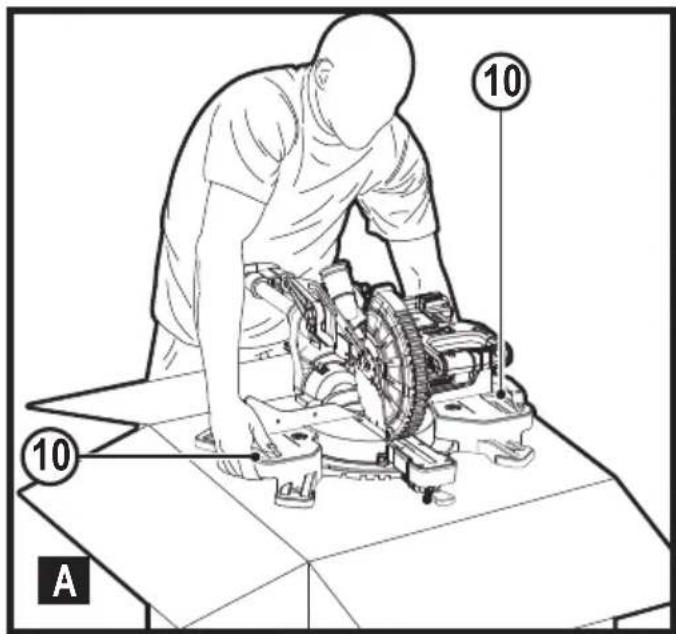 10

10

A