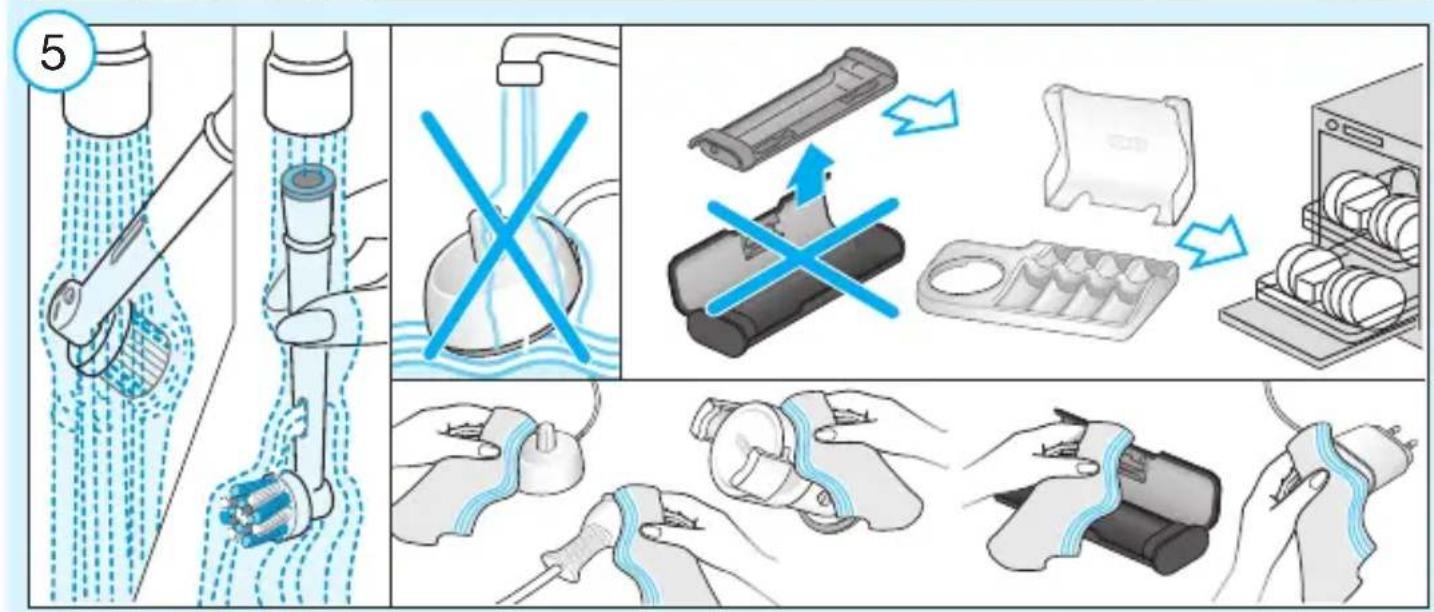 5