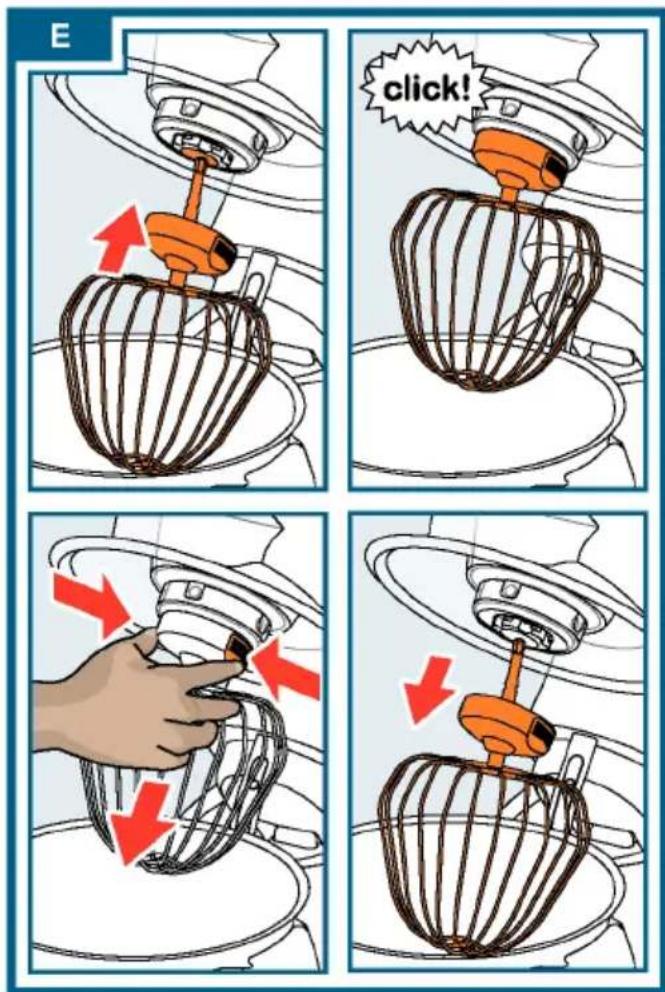 E

click!