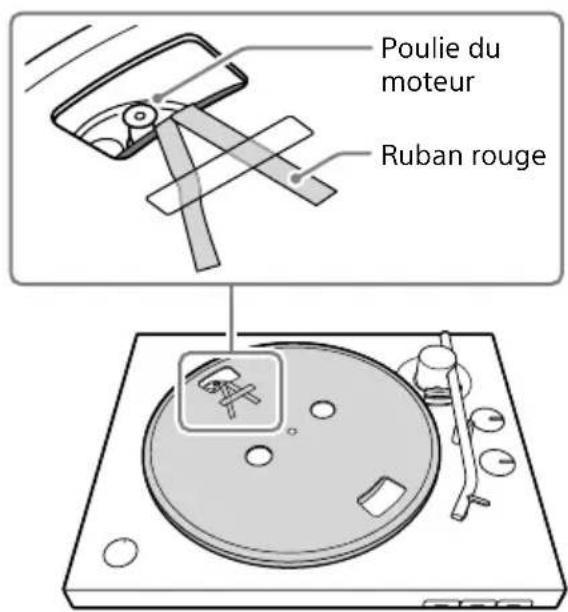 Poulie du moteur

Ruban rouge