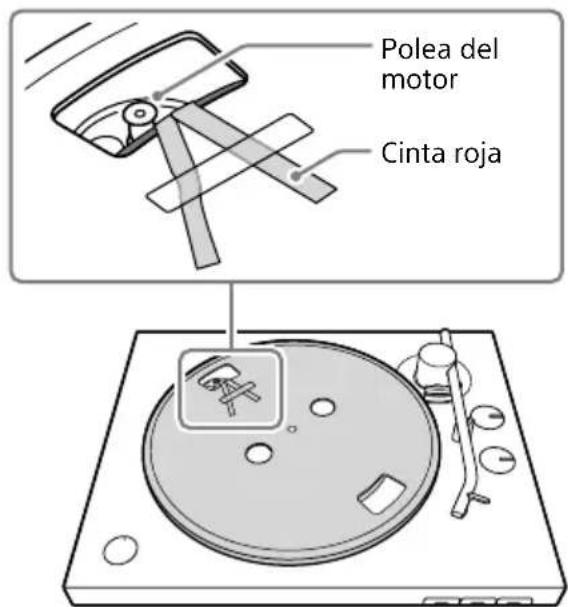 Polea del motor

Cinta roja