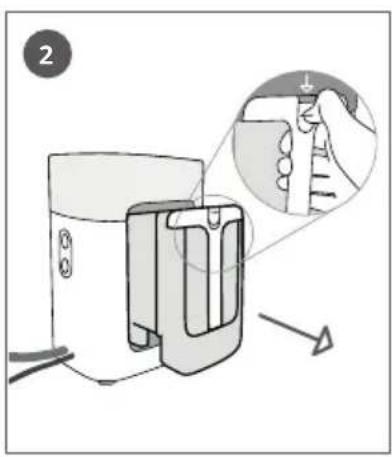 2