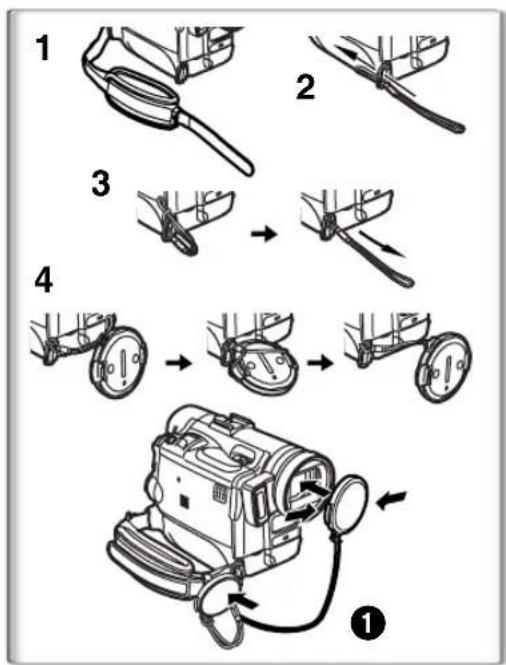 1

2

3

4

1