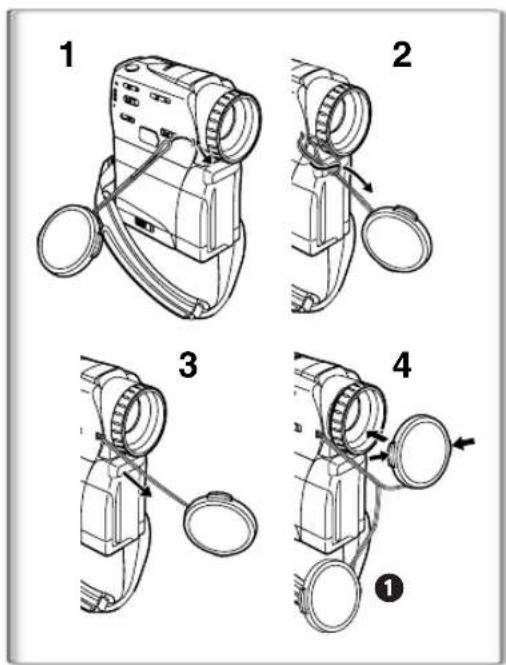 1
2
3
4
1