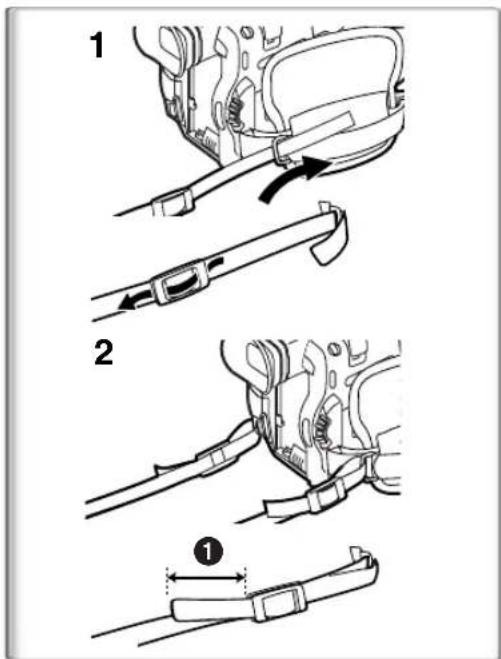 1

2

1