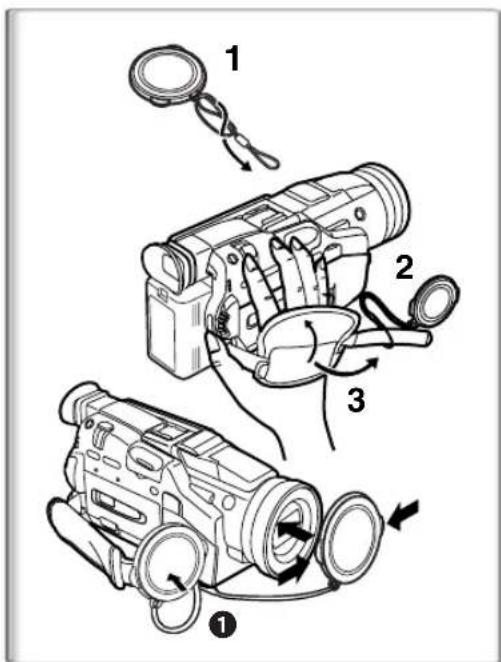 1

2

3

❶