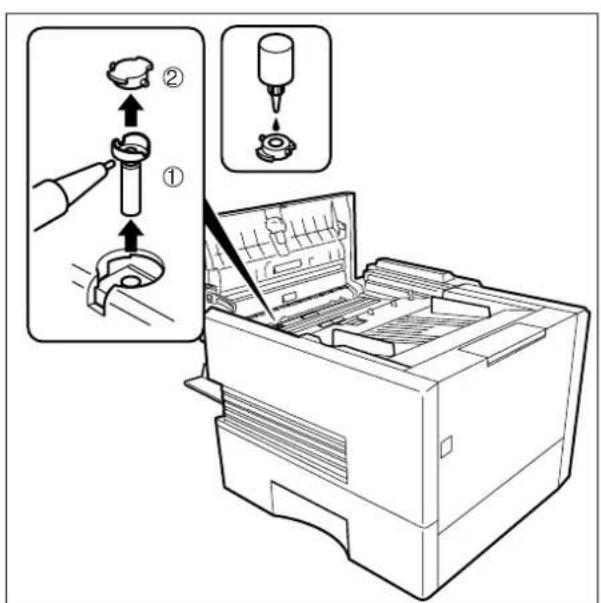 ②
①