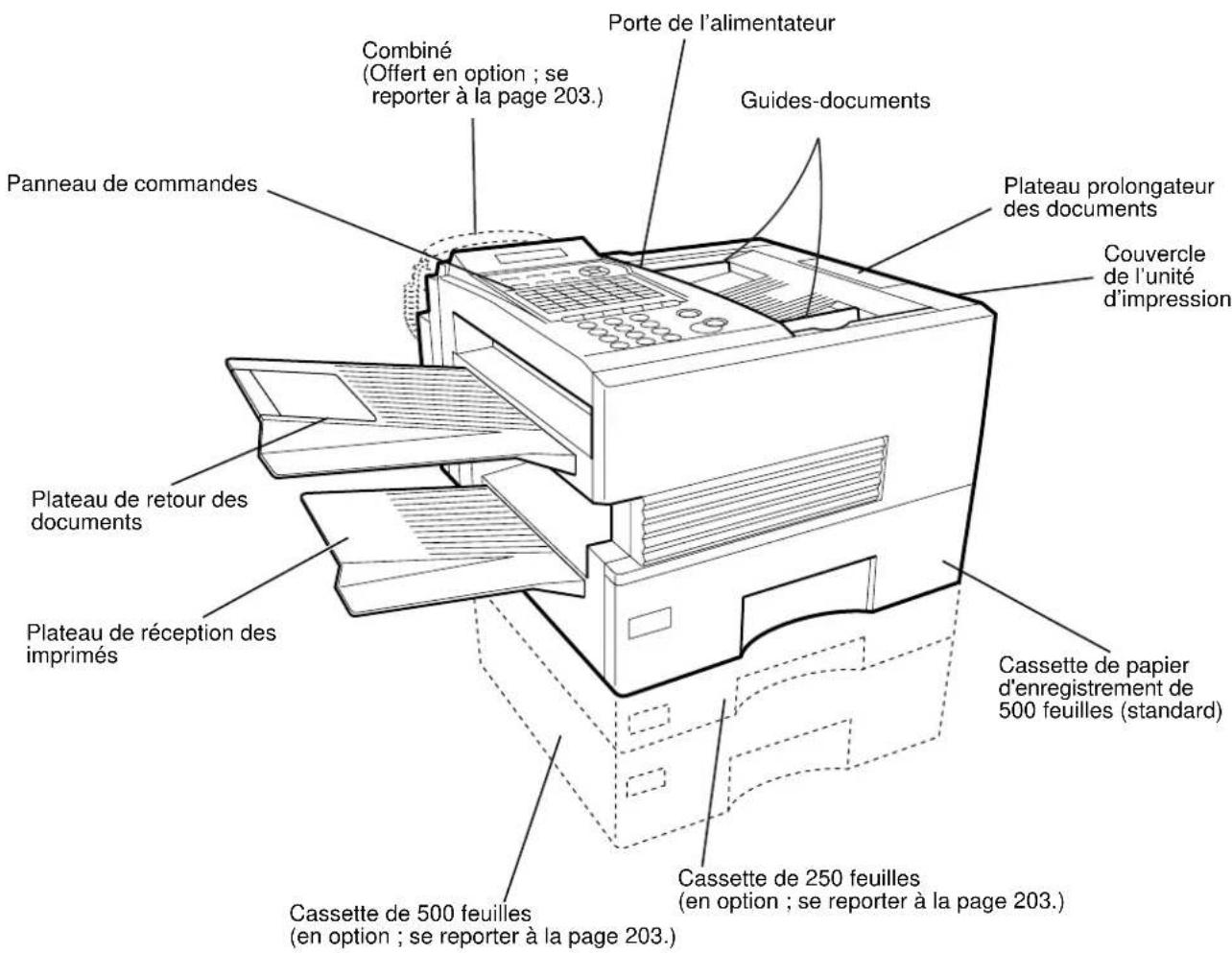 Porte de l'alimentateur

Combiné
(Offert en option ; se reporter à la page 203.)

Guides-documents

Panneau de commandes

Plateau prolongateur des documents

Couvercle de l'unité d'impression

Plateau de retour des documents

Plateau de réception des imprimés

Cassette de papier d'enregistrement de 500 feuilles (standard)

Cassette de 250 feuilles
(en option ; se reporter à la page 203.)

Cassette de 500 feuilles
(en option ; se reporter à la page 203.)