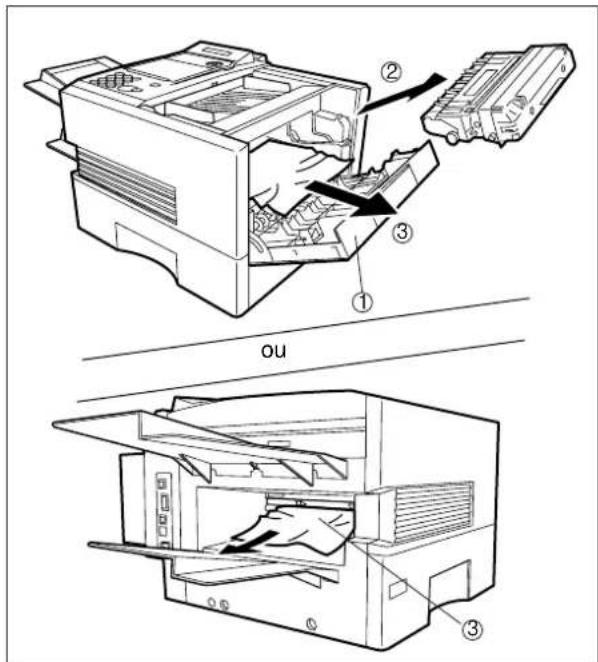 ②
③
①
ou
③