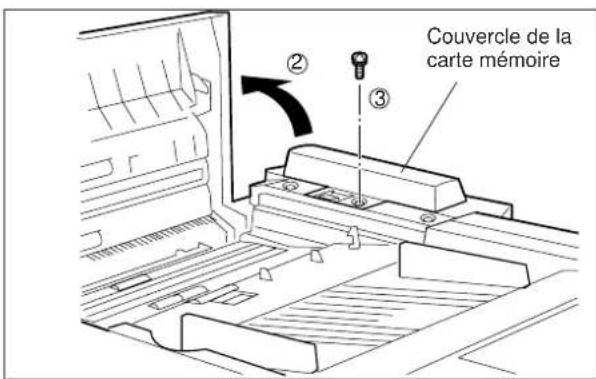 ② ③ Couvercle de la carte mémoire