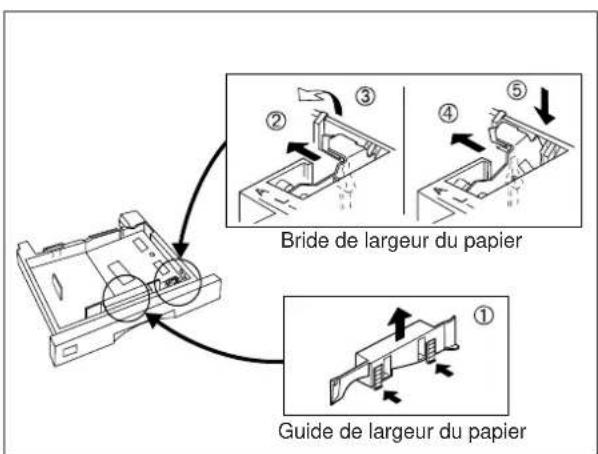 ② ③ ④ ⑤

Bride de largeur du papier

①

Guide de largeur du papier