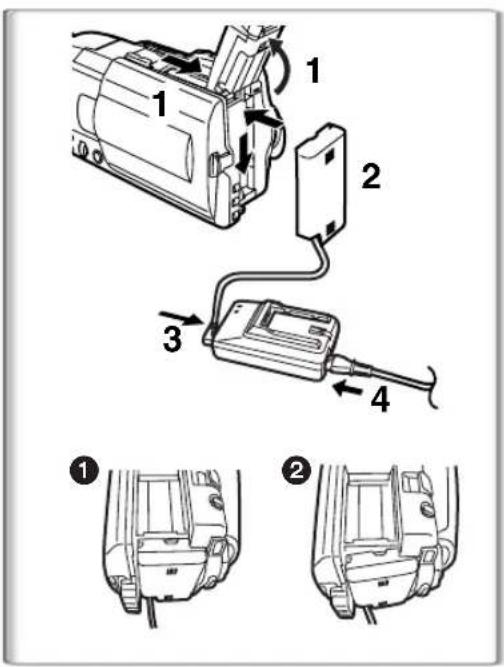 1
1
2
3
4
❶
❷