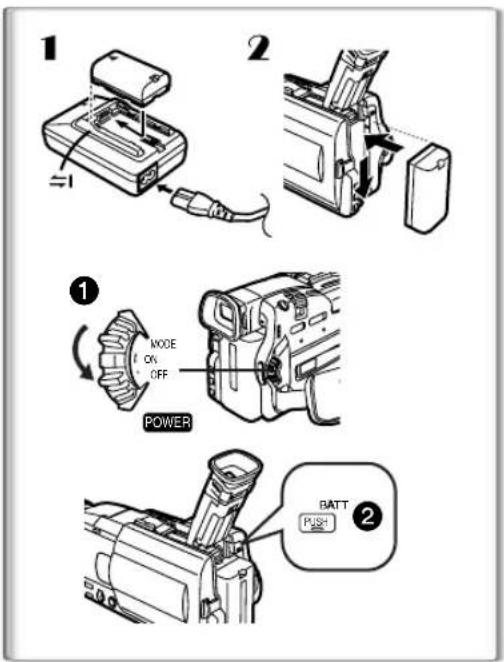 1

2

1

MODE
ON
OFF

POWER

BATT

PUSH

2