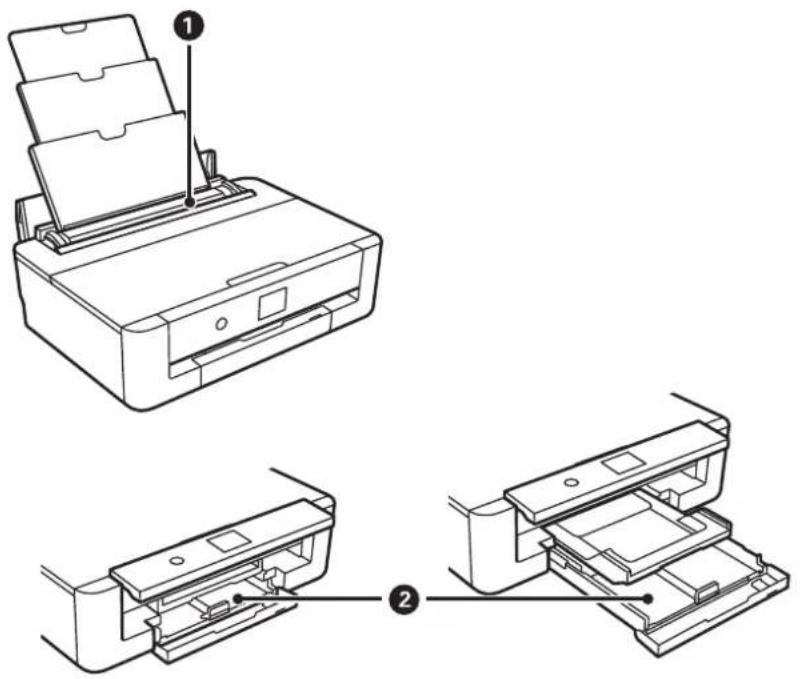 1

2