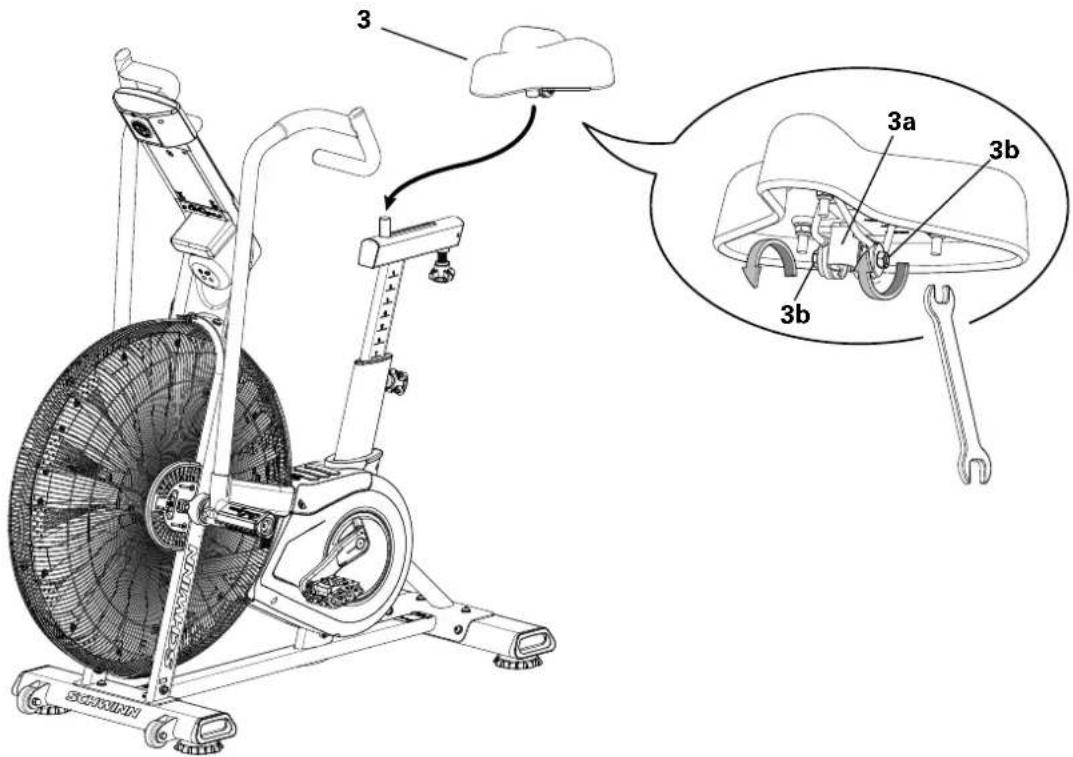 3
3a
3b
3b
SCHWINN
SCHWINN