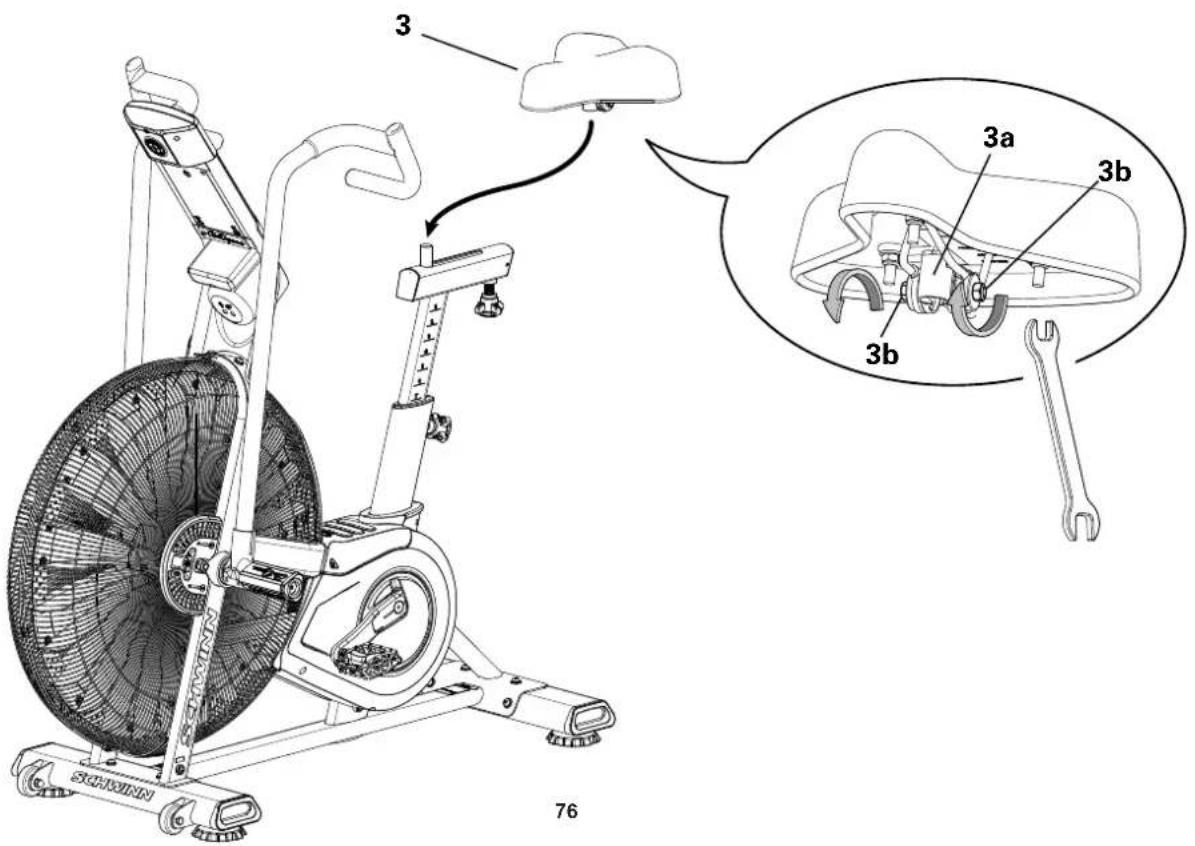 3

3a

3b

3b

SCHWINN

SCHWINN

76