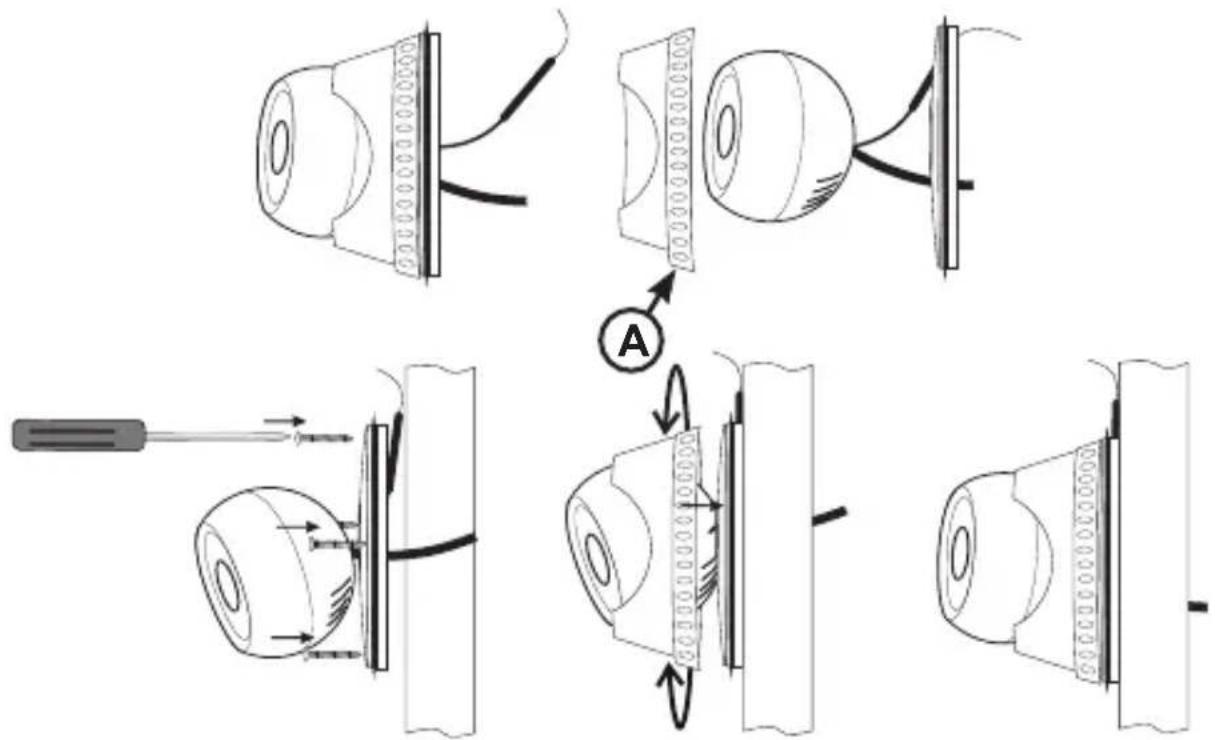 A