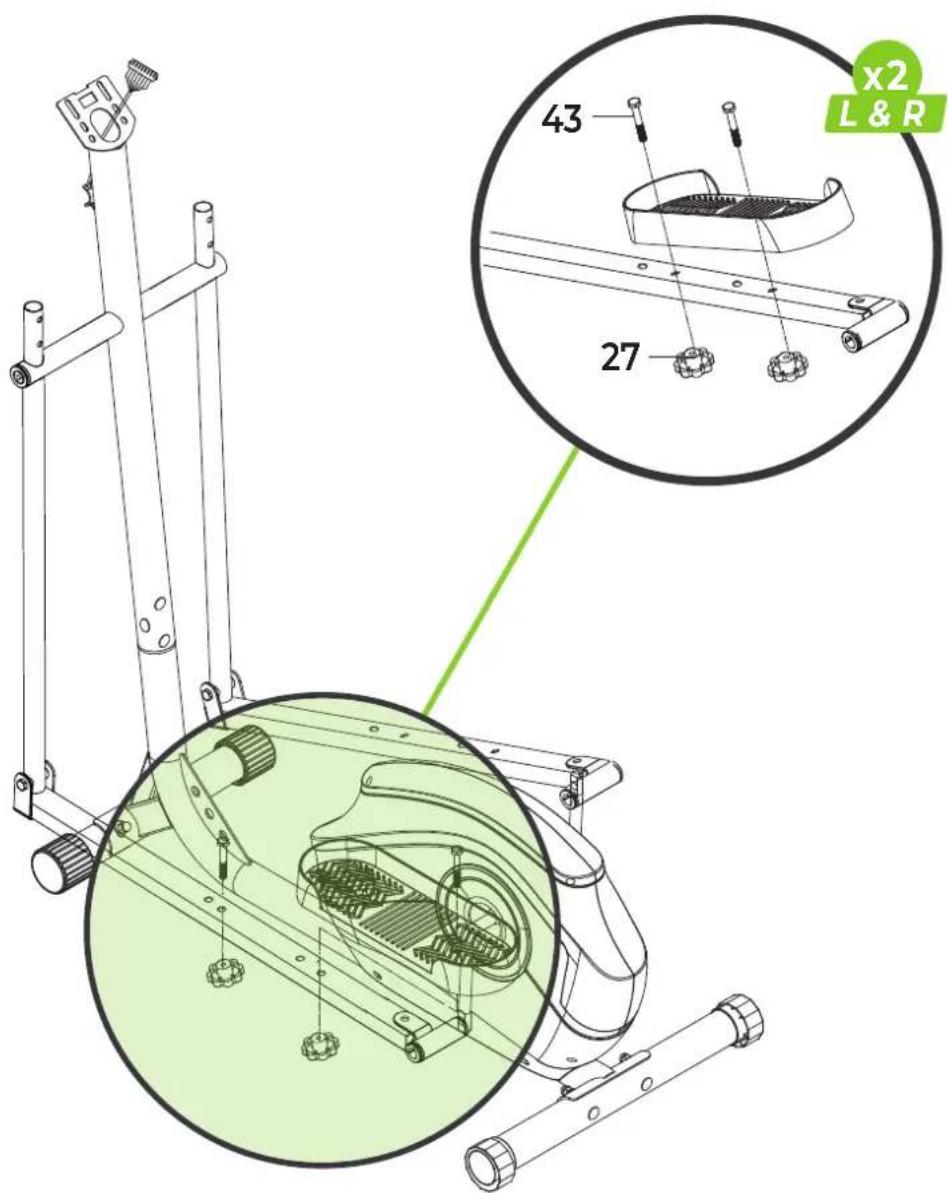 x2
L & R
43
27