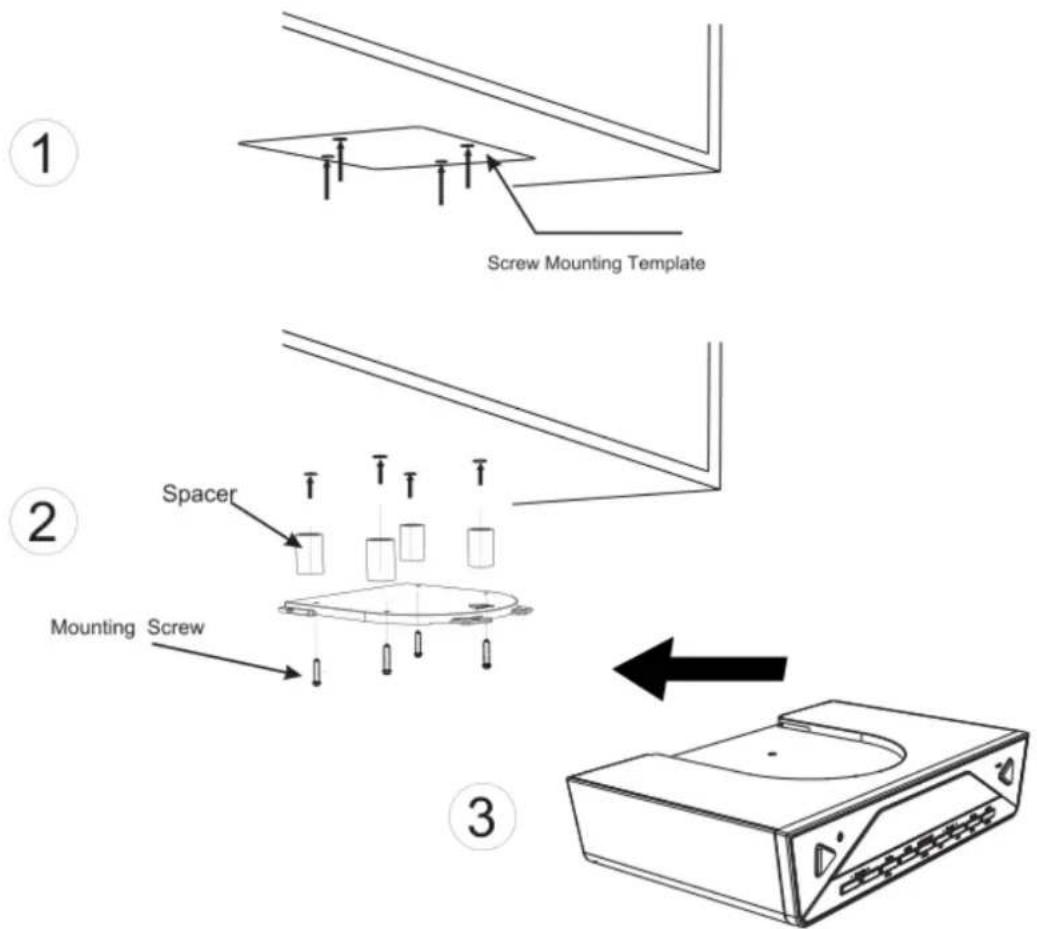 1

Screw Mounting Template

2

Spacer

Mounting Screw

3