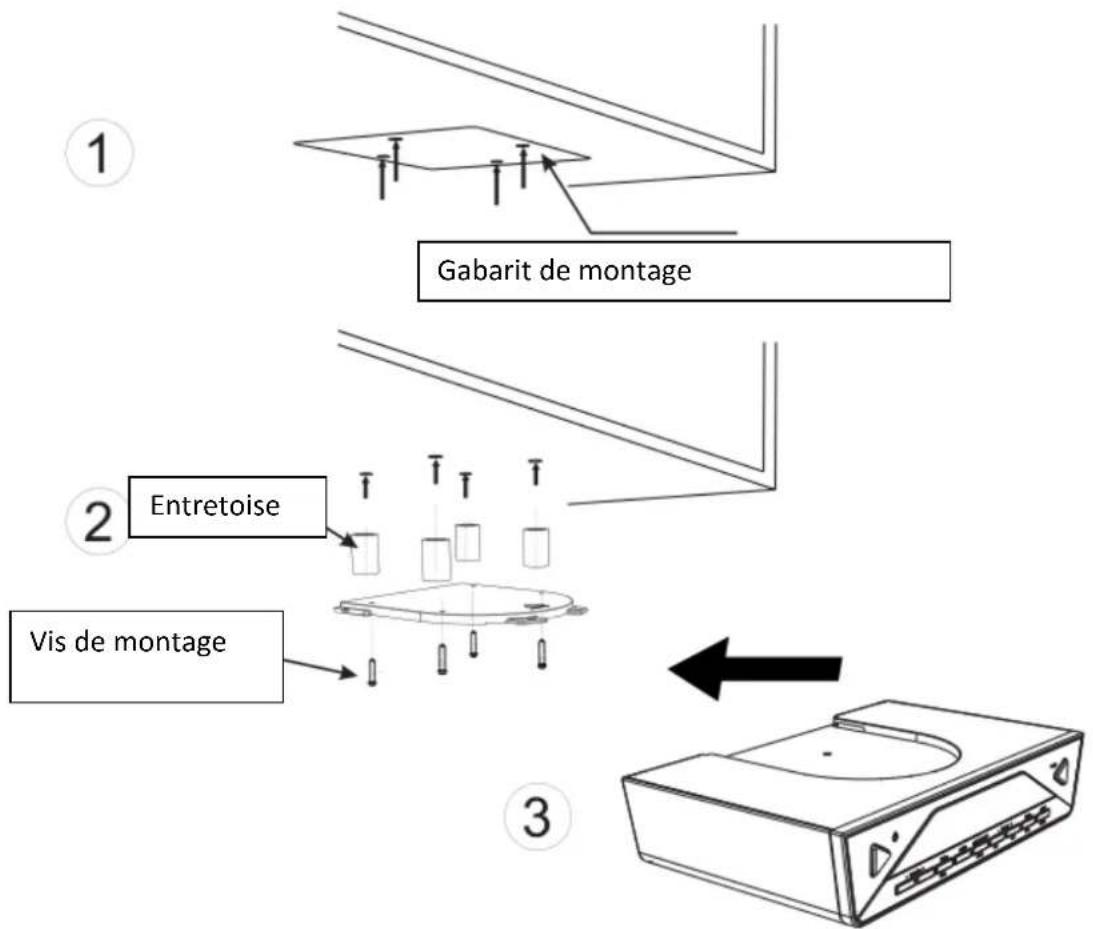 1

Gabarit de montage

2

Entretoise

Vis de montage

3