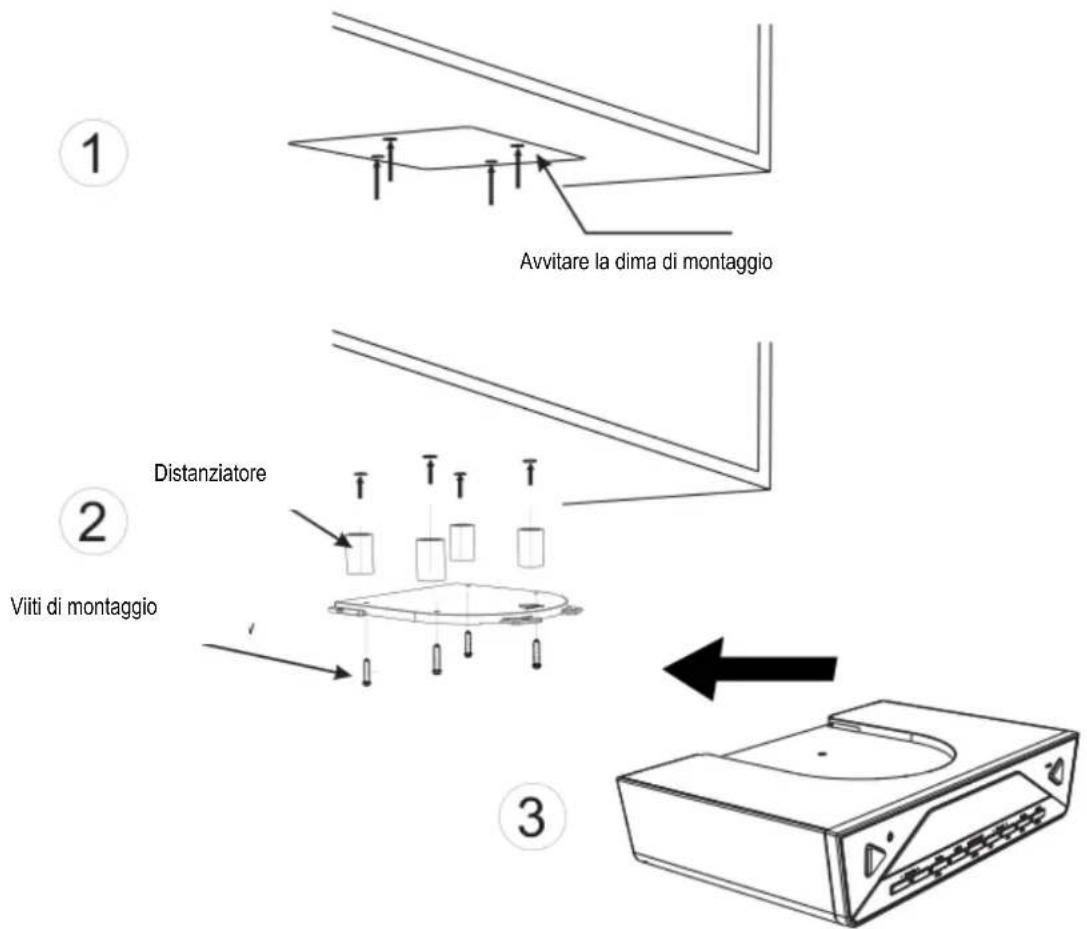 1

Avvitare la dima di montaggio

Distanziatore

2

Viiti di montaggio

3