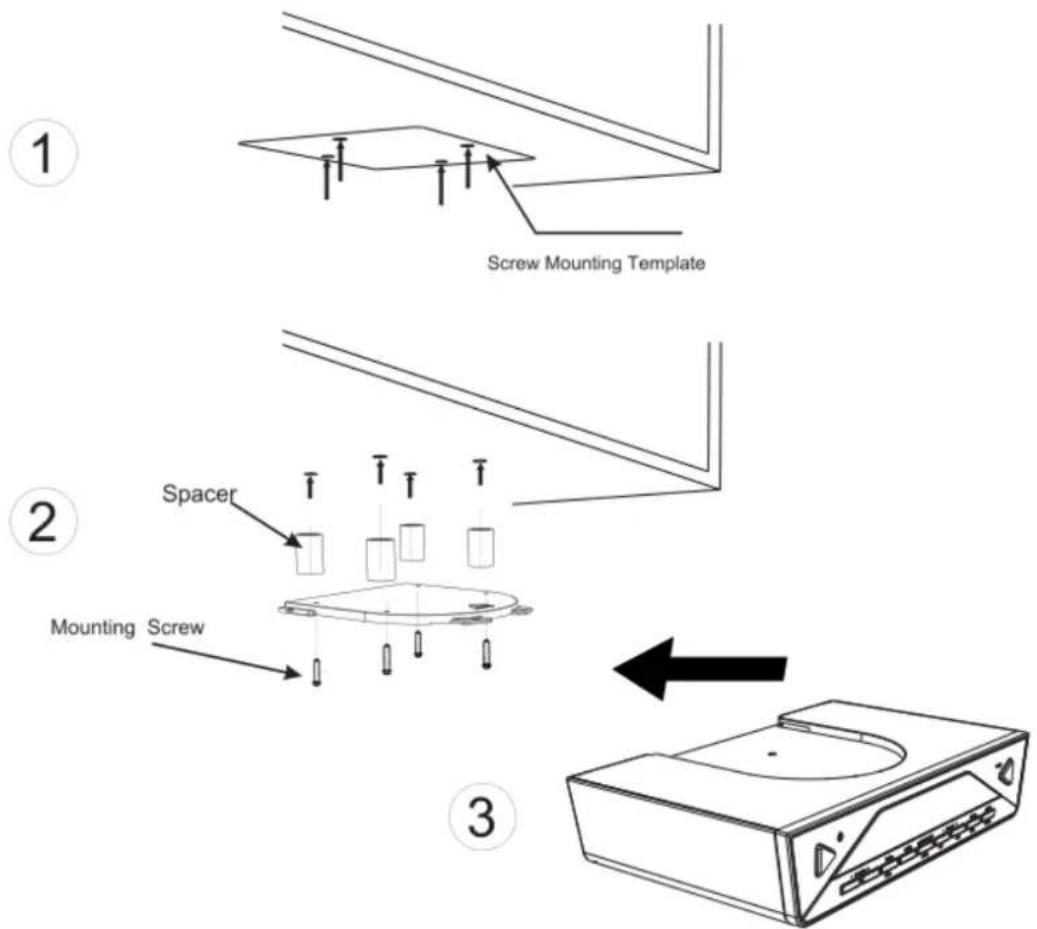 1

Screw Mounting Template

2

Spacer

Mounting Screw

3