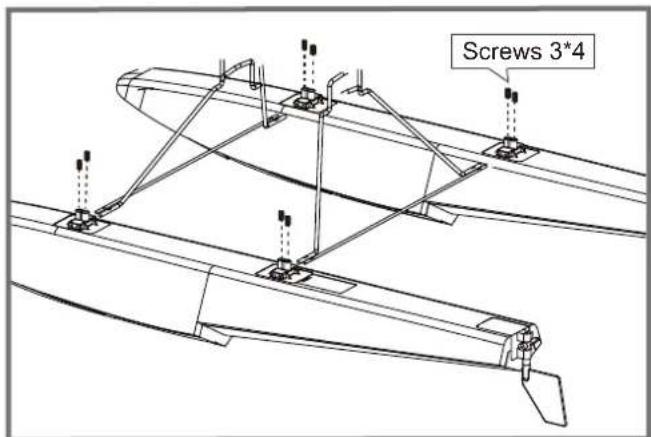 Screws 3*4