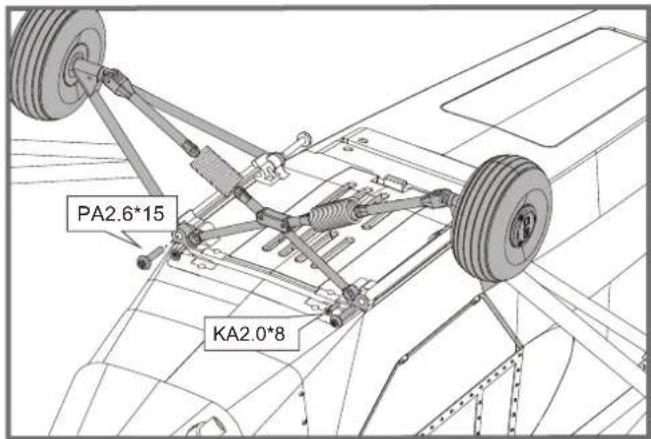 PA2.6*15

KA2.0*8