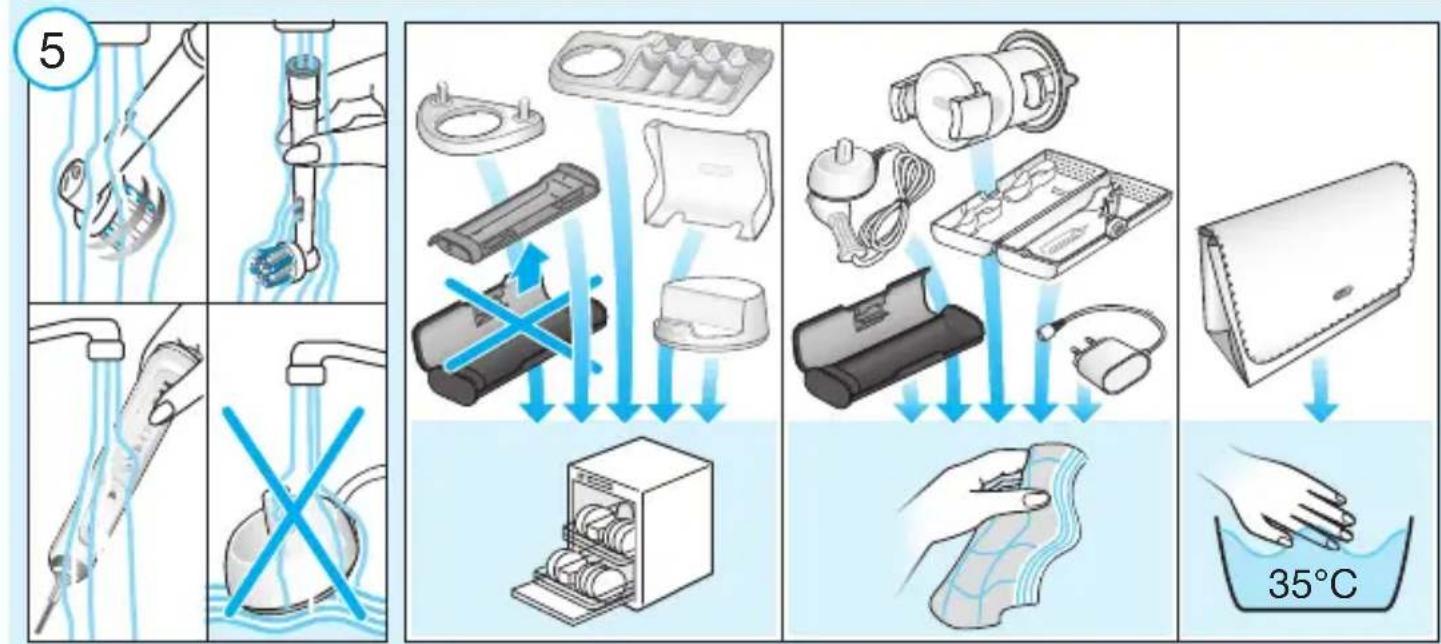 5

35°C