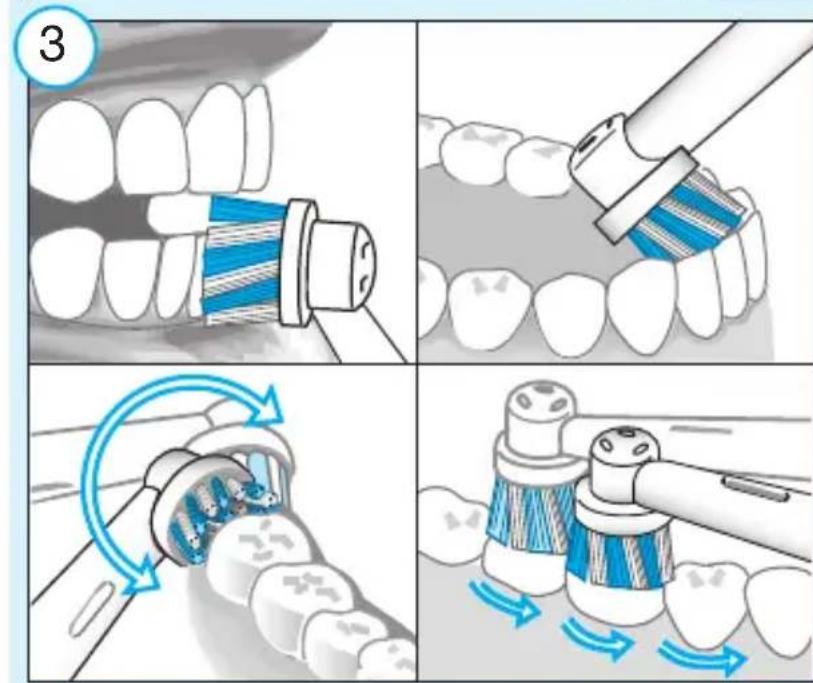 3